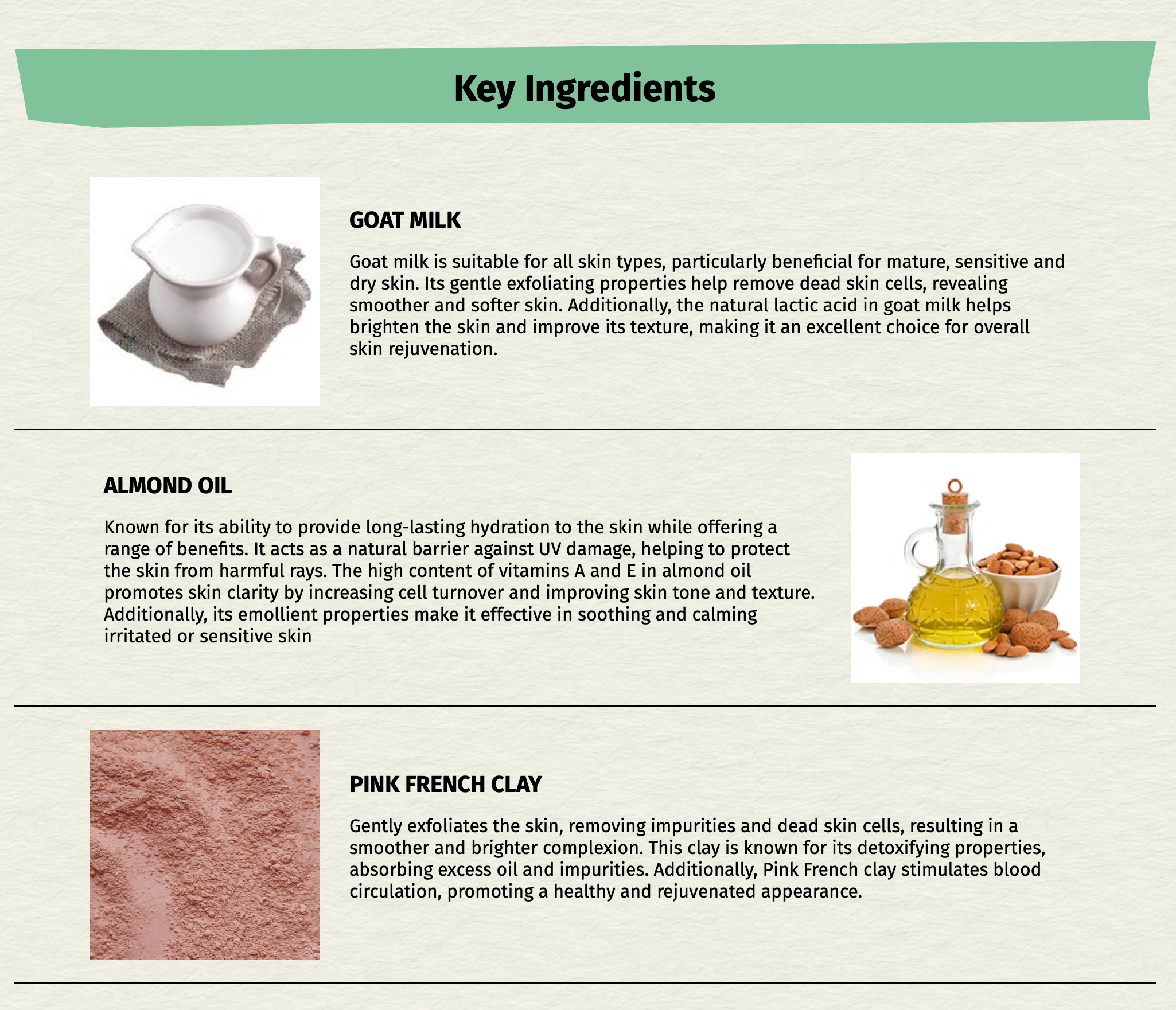 Key Ingredients

GOAT MILK

Goat milk is suitable for all skin types, particularly beneficial for mature, sensitive and dry skin. Its gentle exfoliating properties help remove dead skin cells, revealing smoother and softer skin. Additionally, the natural lactic acid in goat milk helps brighten the skin and improve its texture, making it an excellent choice for overall skin rejuvenation.

ALMOND OIL

Known for its ability to provide long-lasting hydration to the skin while offering a range of benefits. It acts as a natural barrier against UV damage, helping to protect the skin from harmful rays. The high content of vitamins A and E in almond oil promotes skin clarity by increasing cell turnover and improving skin tone and texture. Additionally, its emollient properties make it effective in soothing and calming irritated or sensitive skin

PINK FRENCH CLAY

Gently exfoliates the skin, removing impurities and dead skin cells, resulting in a smoother and brighter complexion. This clay is known for its detoxifying properties, absorbing excess oil and impurities. Additionally, Pink French clay stimulates blood circulation, promoting a healthy and rejuvenated appearance.